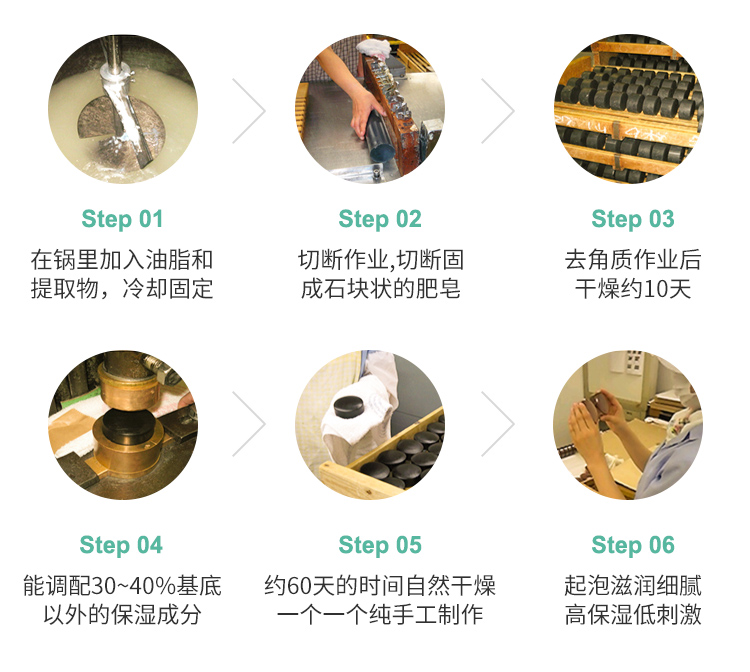 Step 01
在锅里加入油脂和提取物，冷却固定

Step 02
切断作业,切断固成石块状的肥皂

Step 03
去角质作业后干燥约10天

Step 04
能调配30~40%基底以外的保湿成分

Step 05
约60天的时间自然干燥一个一个纯手工制作

Step 06
起泡滋润细腻高保湿低刺激